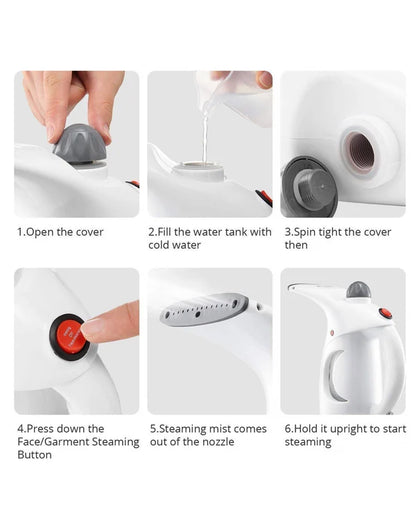 1.Open the cover

2.Fill the water tank with cold water

3.Spin tight the cover then

4.Press down the Face/Garment Steaming Button

5.Steaming mist comes out of the nozzle

6.Hold it upright to start steaming